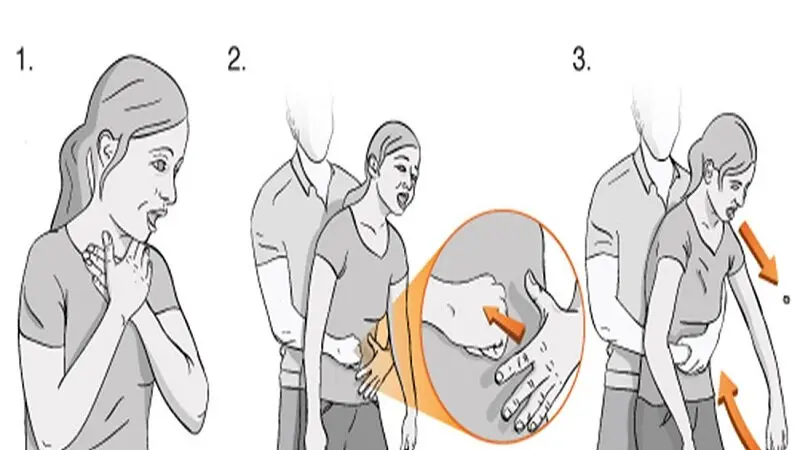 1.

2.

3.